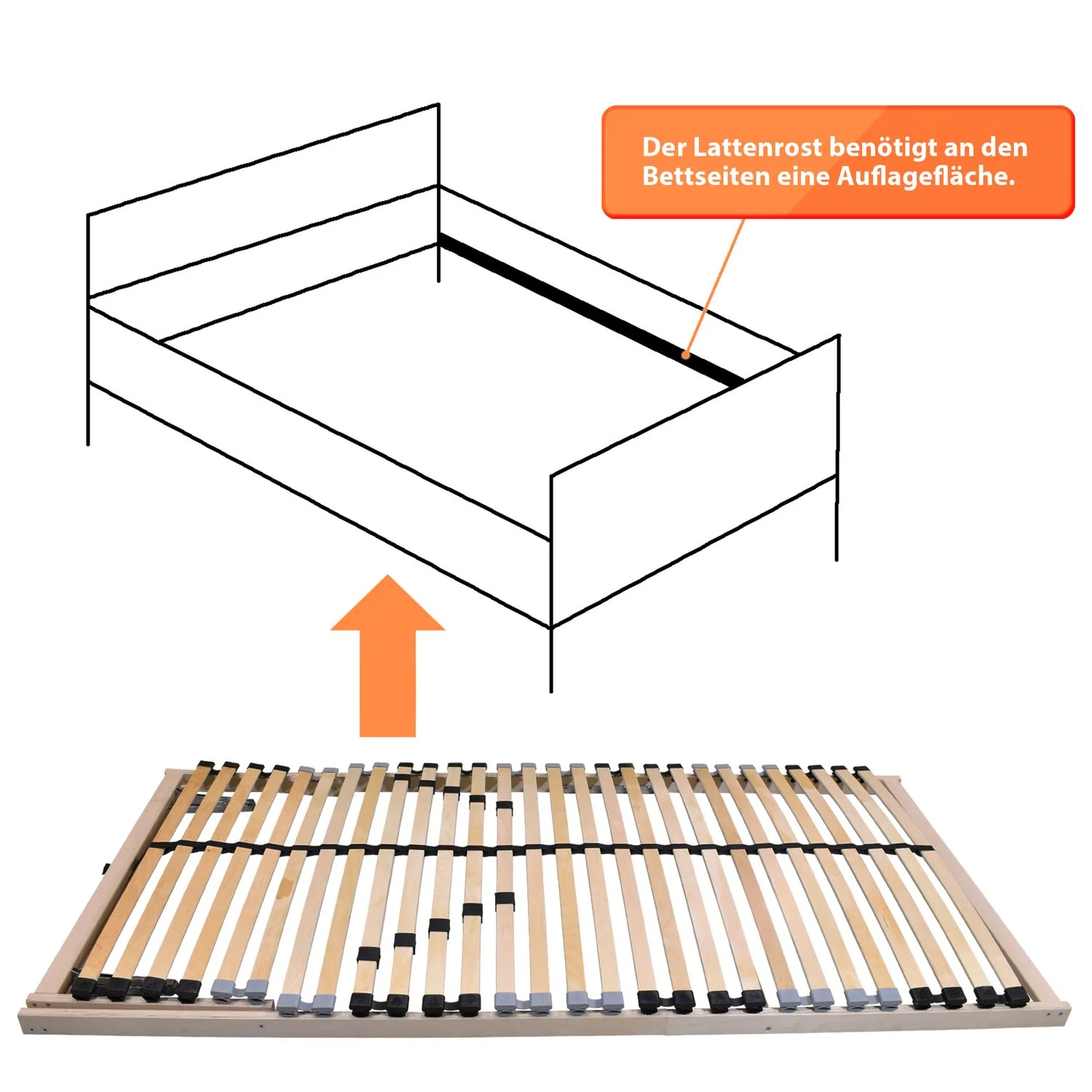 Der Lattenrost benötigt an den Bettseiten eine Auflagefläche.